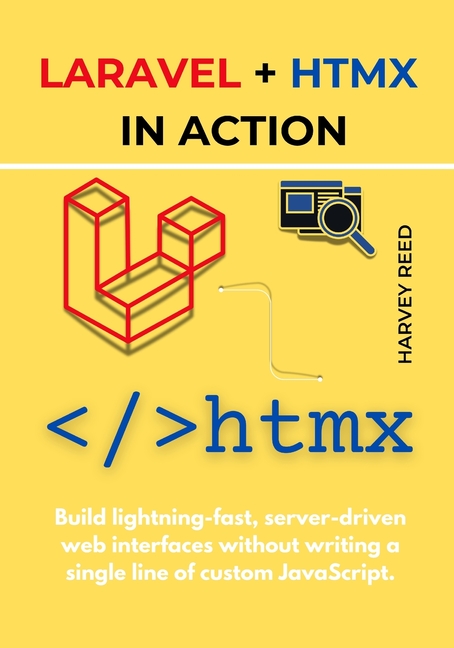 LARAVEL + HTMX
IN ACTION

HARVEY REED

</>htmx

Build lightning-fast, server-driven web interfaces without writing a single line of custom JavaScript.